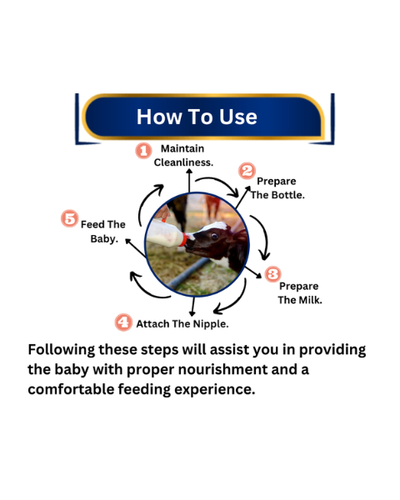 How To Use

1 Maintain Cleanliness.

2 Prepare The Bottle.

3 Prepare The Milk.

4 Attach The Nipple.

5 Feed The Baby.

Following these steps will assist you in providing the baby with proper nourishment and a comfortable feeding experience.