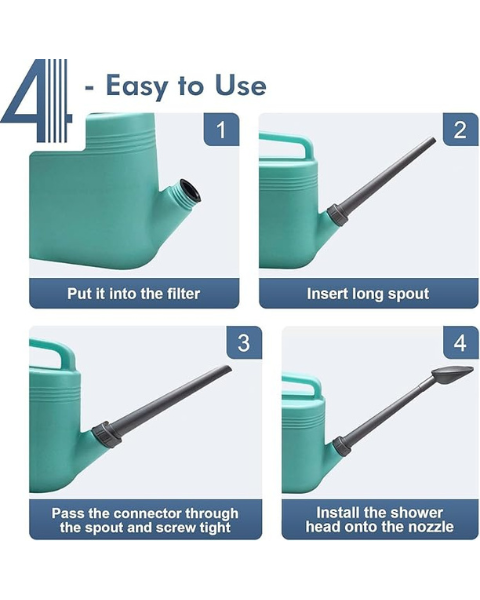 4 - Easy to Use

1
Put it into the filter

2
Insert long spout

3
Pass the connector through the spout and screw tight

4
Install the shower head onto the nozzle